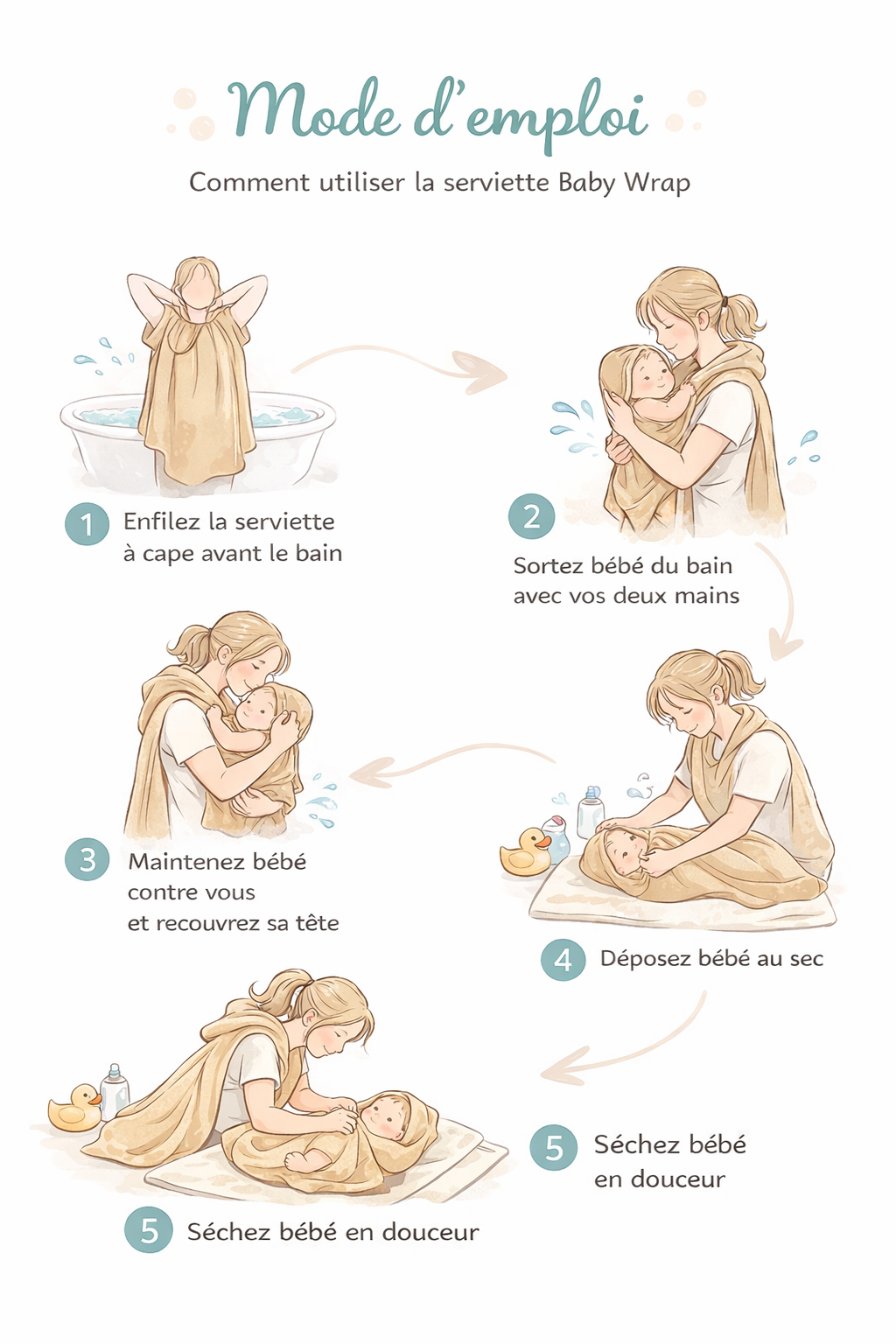 Mode d'emploi

Comment utiliser la serviette Baby Wrap

1 Enfilez la serviette à cape avant le bain

2 Sortez bébé du bain avec vos deux mains

3 Maintenez bébé contre vous et recouvrez sa tête

4 Déposez bébé au sec

5 Séchez bébé en douceur

5 Séchez bébé en douceur